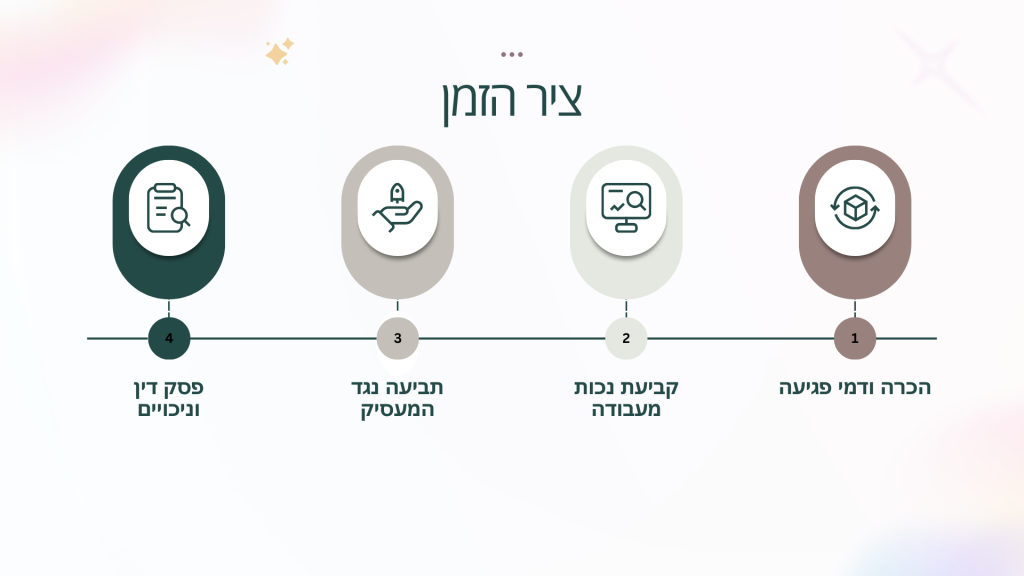 ציר הזמן

1
הכרה ודמי פגיעה

2
קביעת נכות מעבודה

3
תביעה נגד המעסיק

4
פסק דין וניכויים